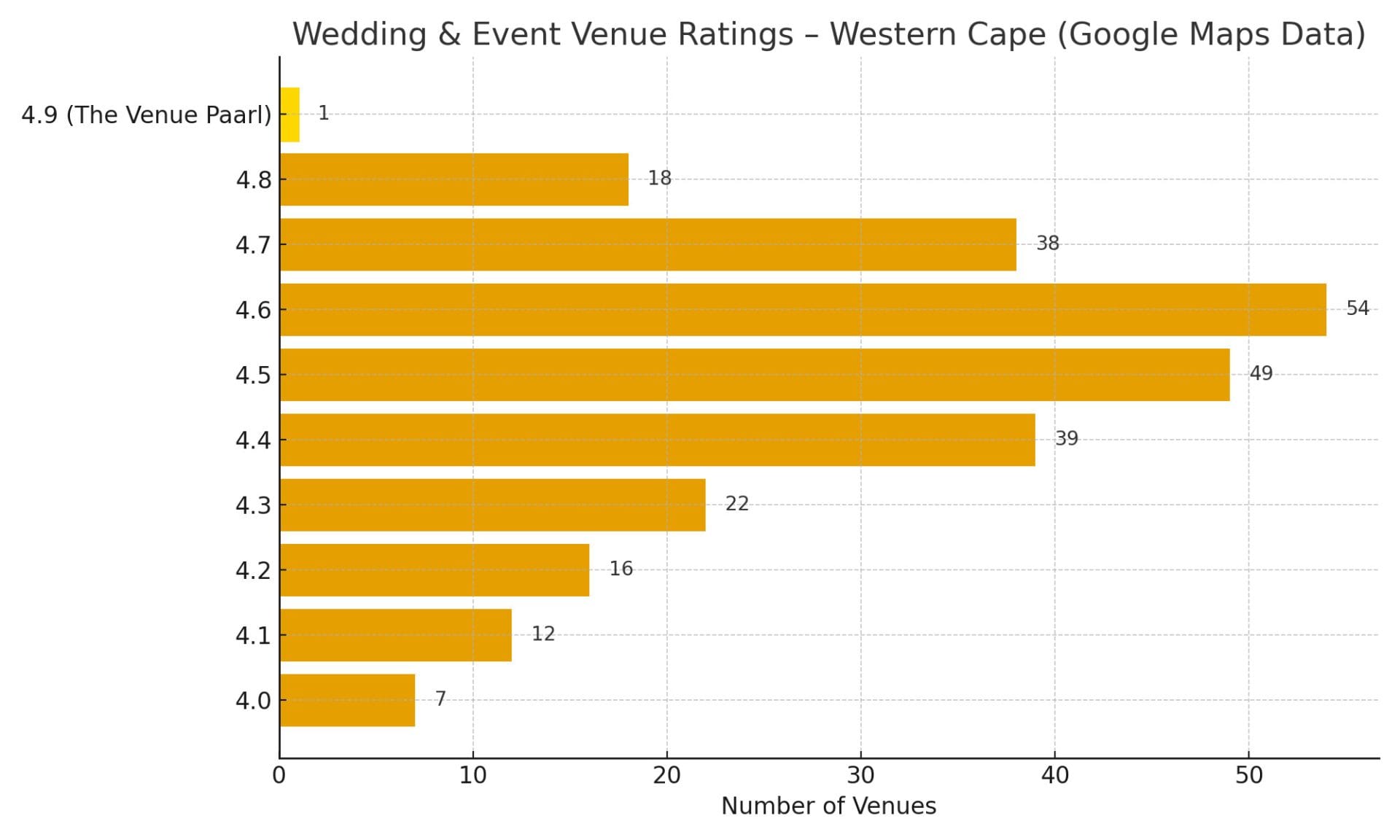 Wedding & Event Venue Ratings – Western Cape (Google Maps Data)

4.9 (The Venue Paarl)
1
4.8
18
4.7
38
4.6
54
4.5
49
4.4
39
4.3
22
4.2
16
4.1
12
4.0
7

0
10
20
30
40
50
Number of Venues